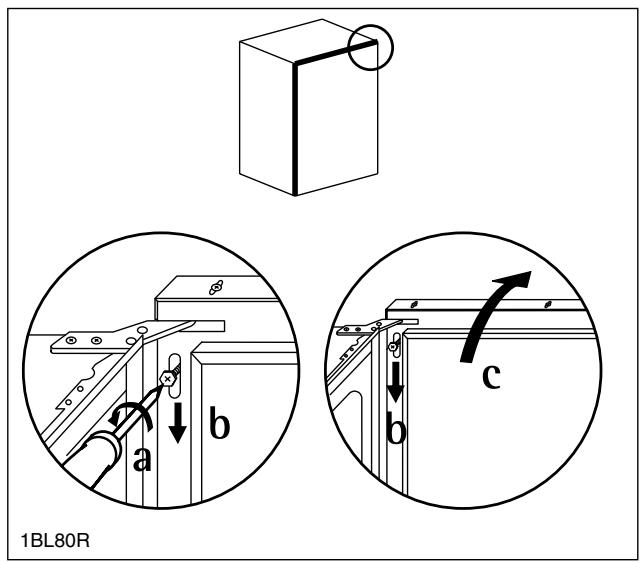 a
b
b
c
1BL80R