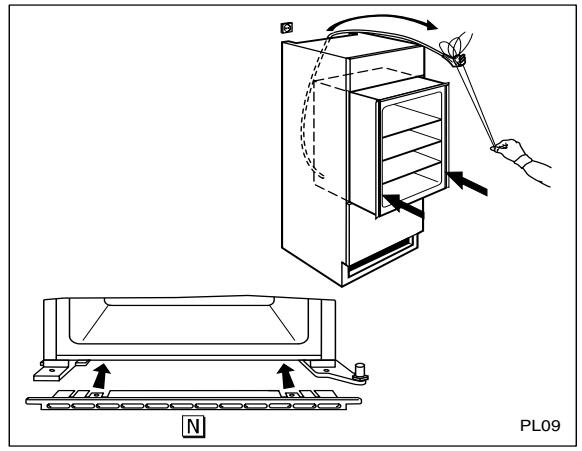 N

PL09