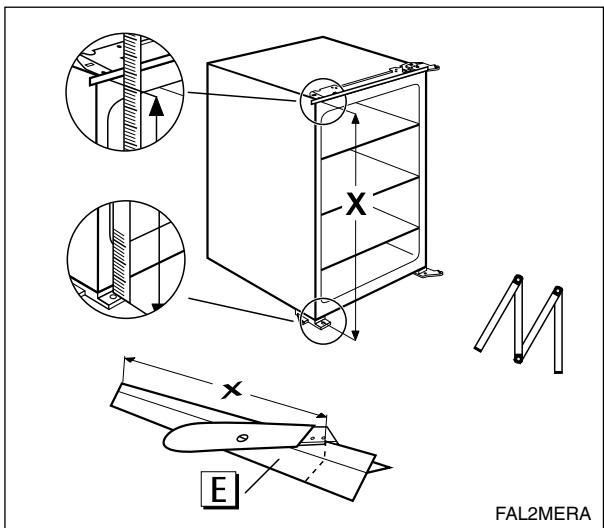 X

X

E

FAL2MERA