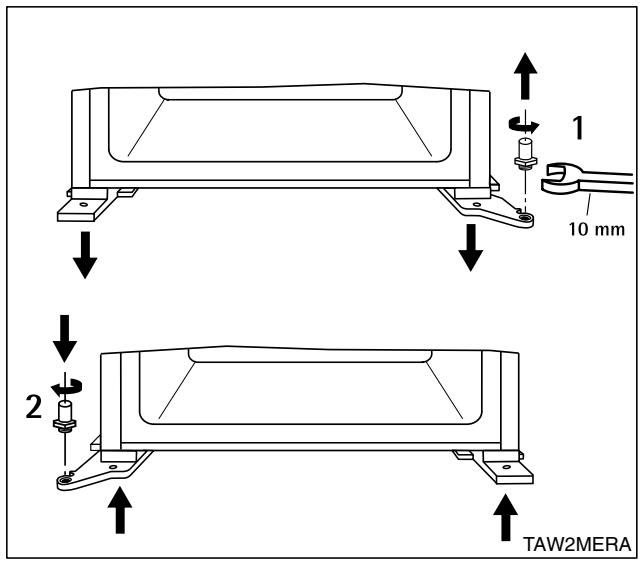 1

10 mm

2

TAW2MERA