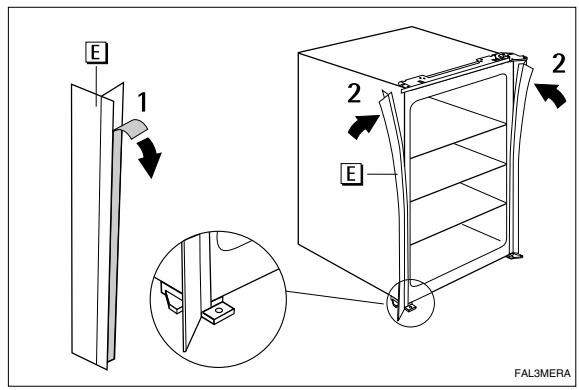 E

1

2

2

E

FAL3MERA