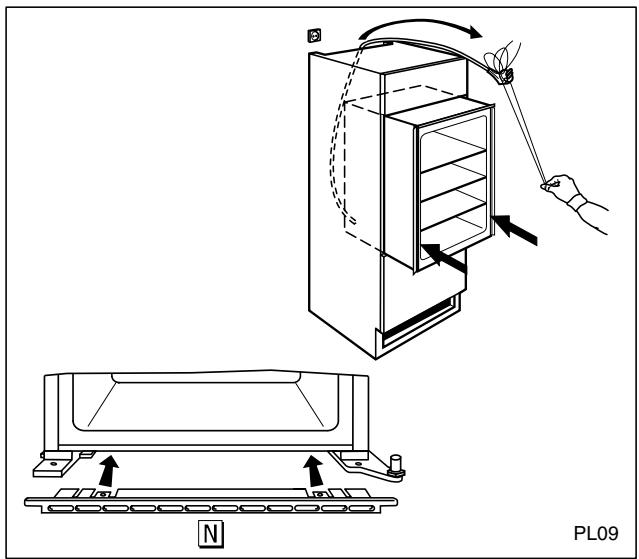 N

PL09