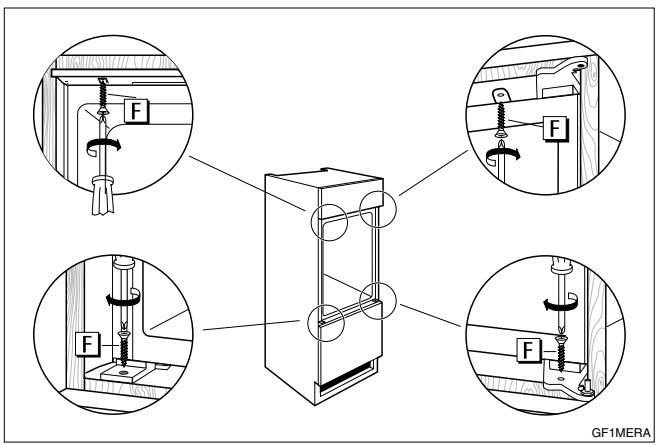 F

F

F

F

GF1MERA