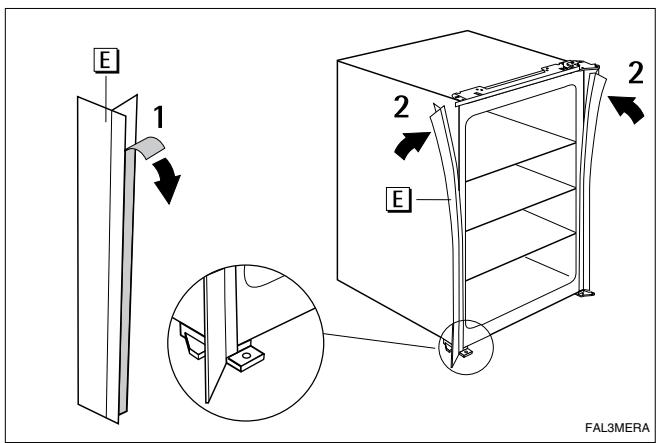 E
1
2
2
E
FAL3MERA