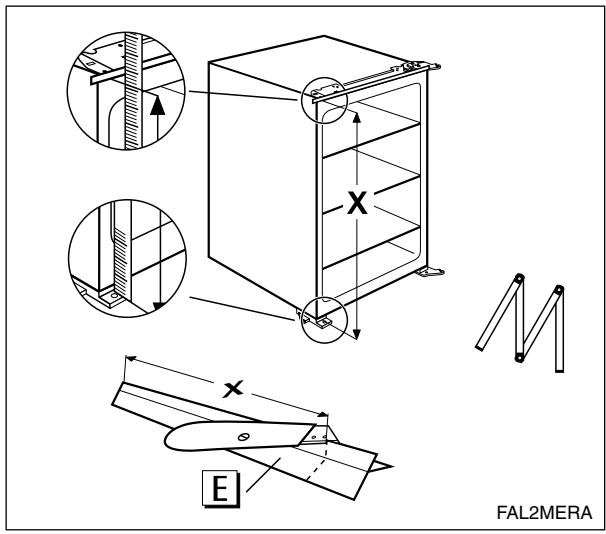 X

X

E

FAL2MERA