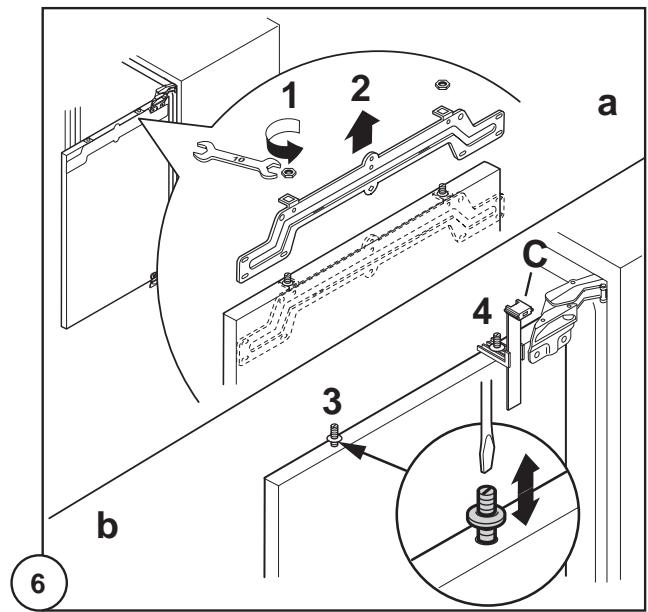 1
2
a
10
C
4
3
b
6