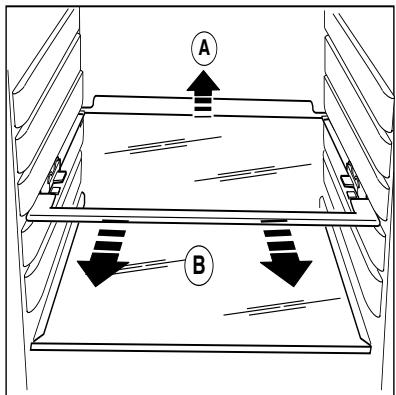 A

B