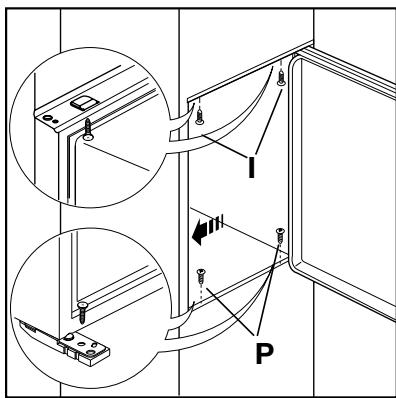 I

P