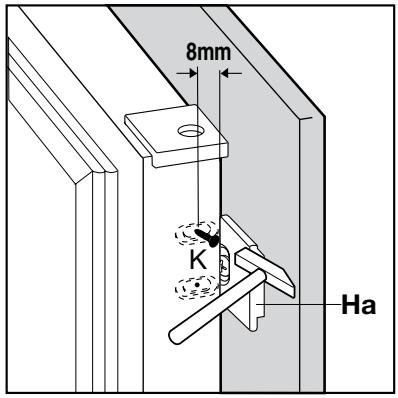 8mm
K
Ha