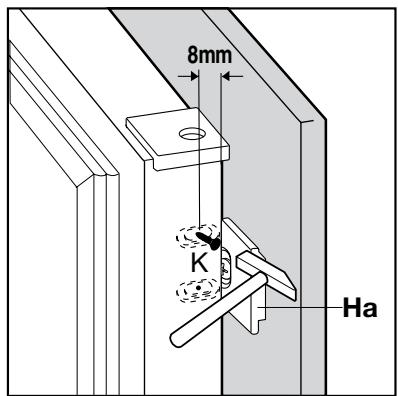 8mm
K
Ha