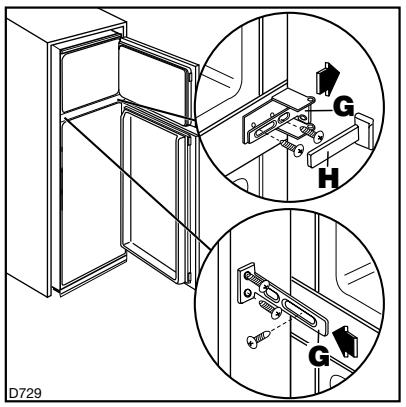 G
H
G
D729