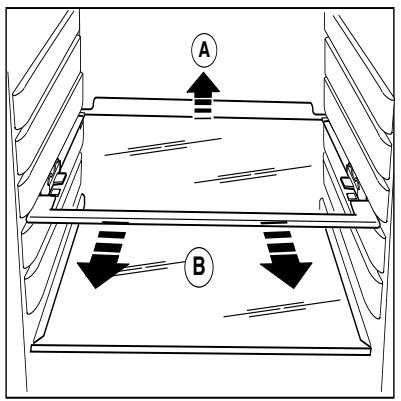 A

B