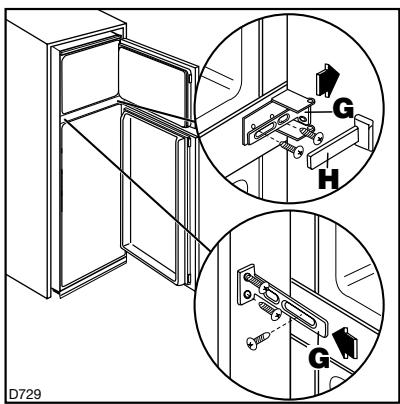 G
H
G
D729