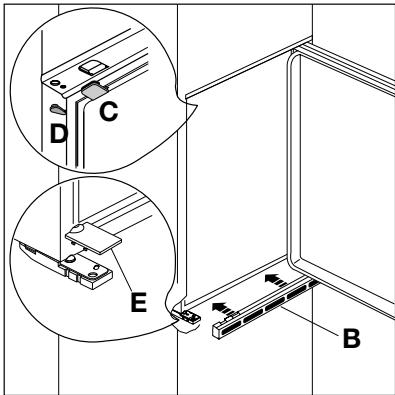 C
D
E
B