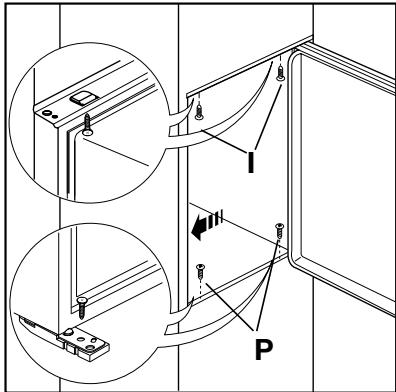 I

P