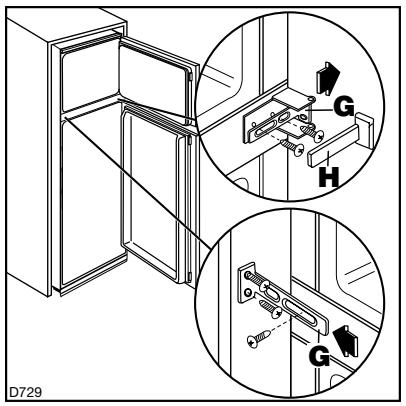 G
H
G
D729