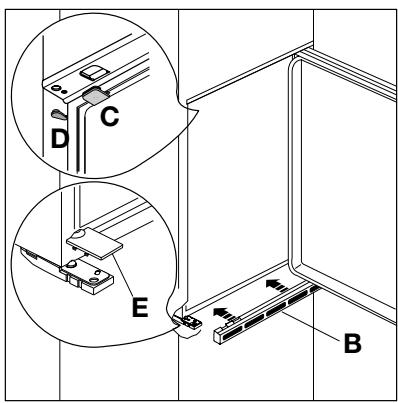 C
D
E
B