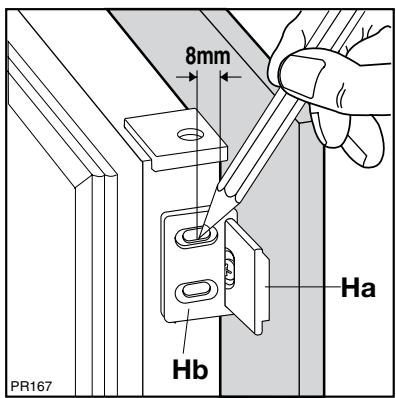 8mm

Ha

Hb

PR167