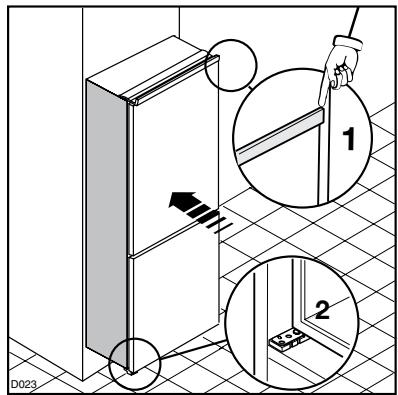 1
2
D023