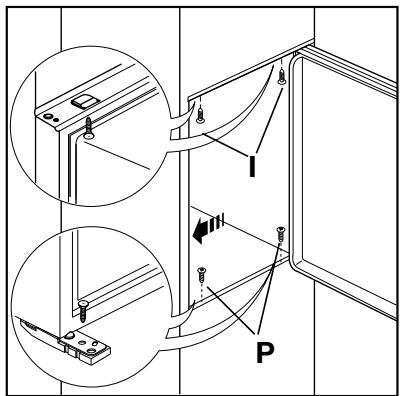 I

P