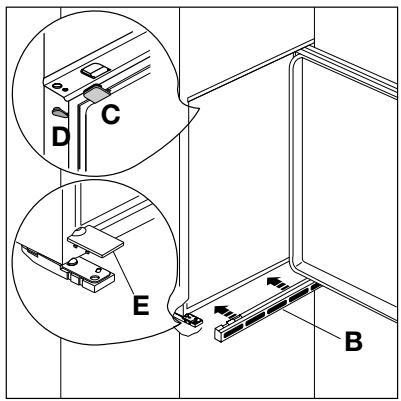 C
D
E
B