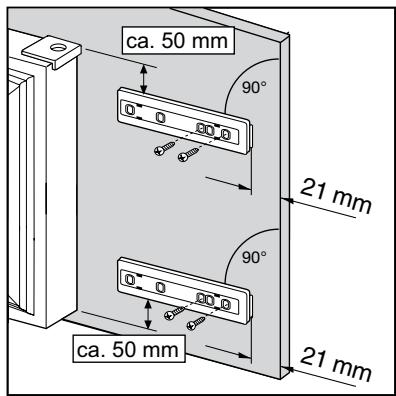 ca. 50 mm

90°

21 mm

90°

ca. 50 mm

21 mm