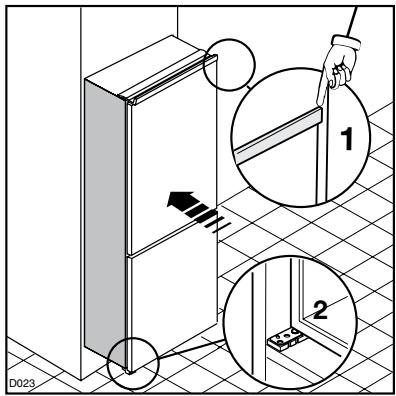 1

2

D023