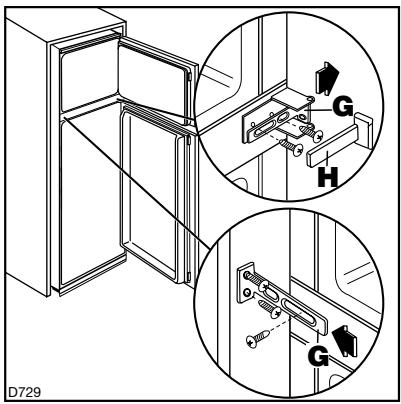 G
H
G
D729