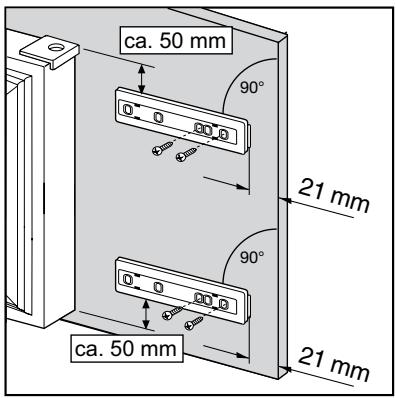 ca. 50 mm

90°

21 mm

90°

ca. 50 mm

21 mm