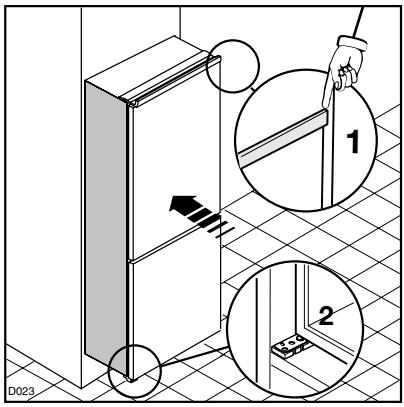 1
2
D023