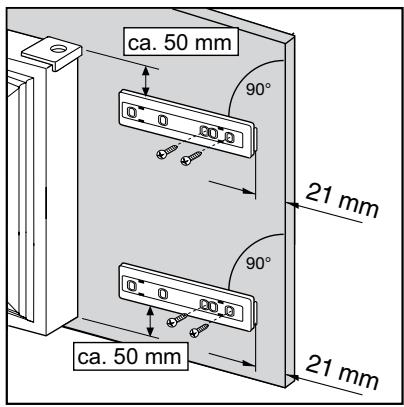 ca. 50 mm
90°
21 mm
90°
ca. 50 mm
21 mm