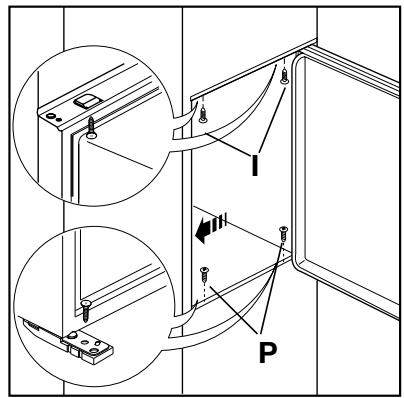 I

P