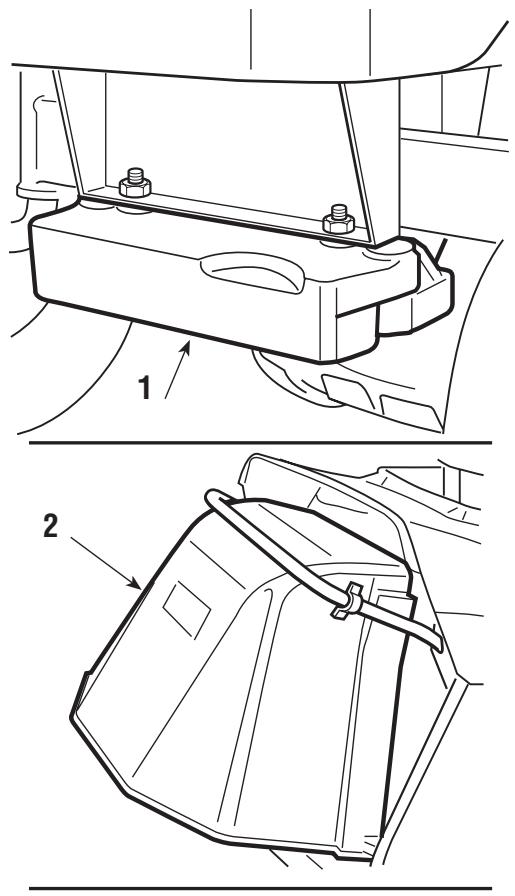 1

2