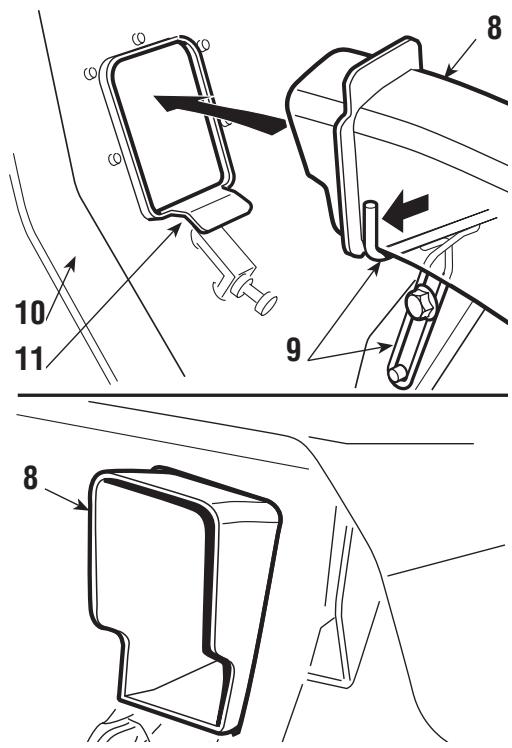 8
10
11
9
8