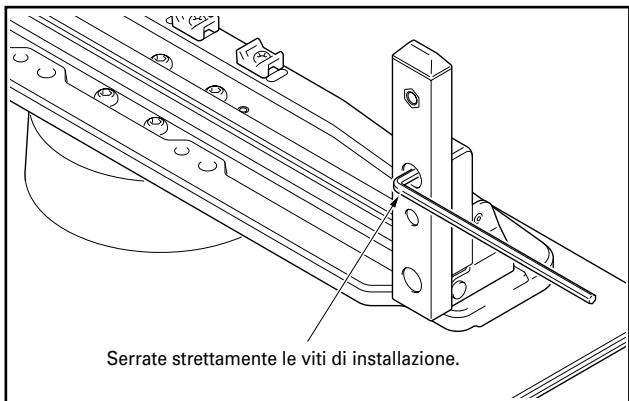 Serrate strettamente le viti di installazione.