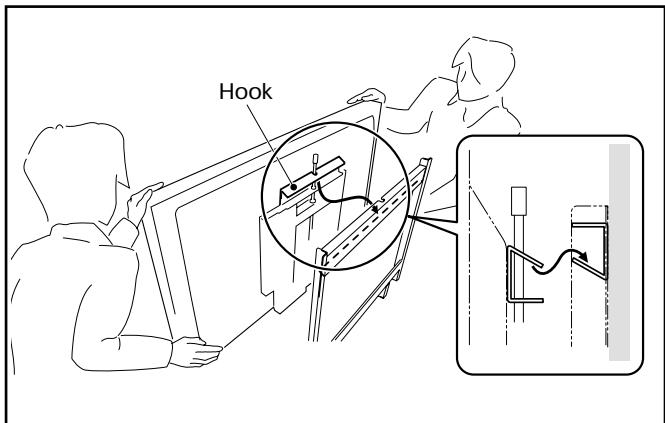 Hook