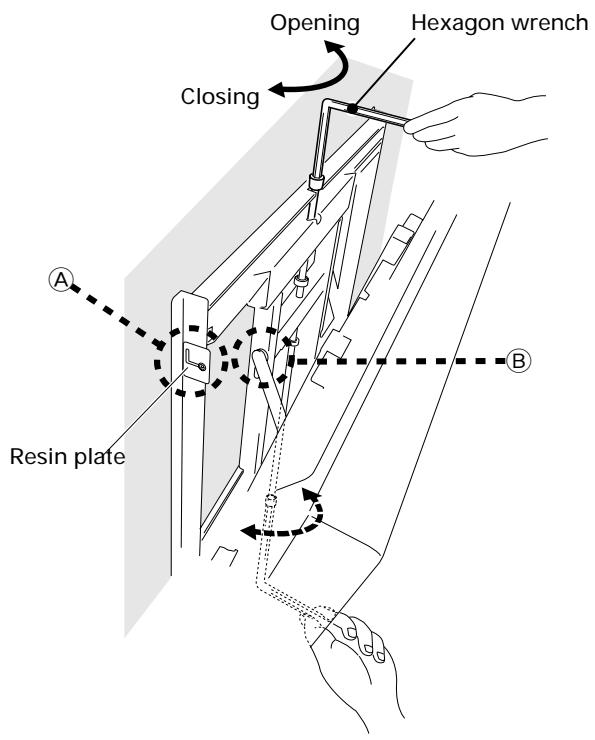 Opening

Hexagon wrench

Closing

Ⓐ

Ⓑ

Resin plate