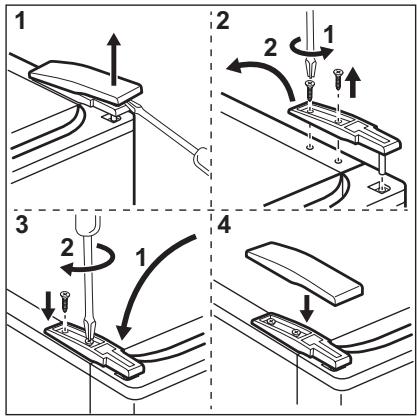 1

2
2
1

3
2
1

4