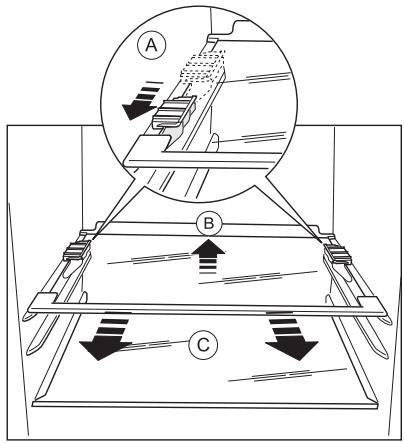 A
B
C