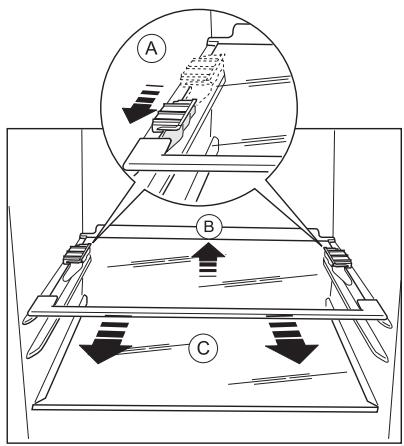 A
B
C