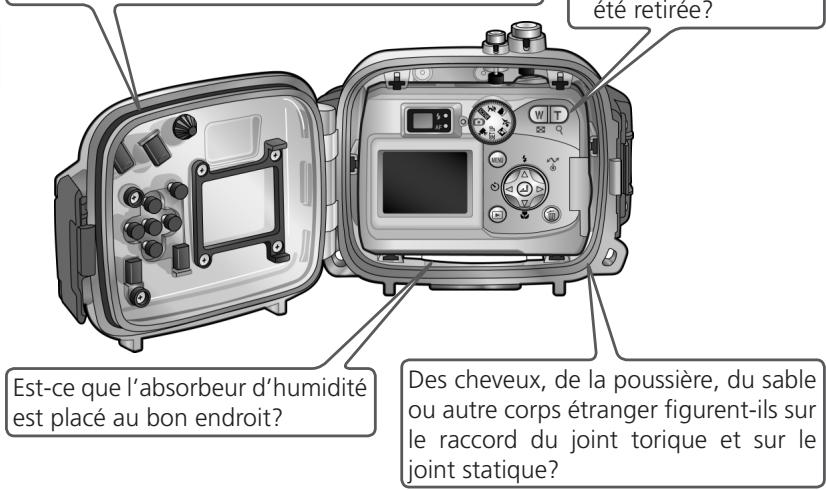 été retirée?

W T

MENU

Est-ce que l'absorbeur d'humidité est placé au bon endroit?

Des cheveux, de la poussière, du sable ou autre corps étranger figurent-ils sur le raccord du joint torique et sur le joint statique?