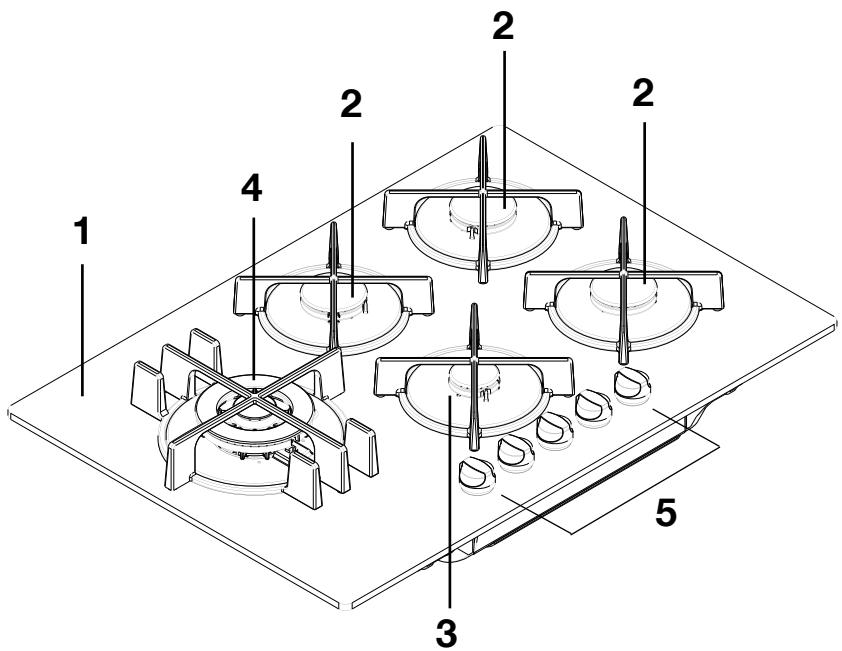 2
2
2
4
1
5
3