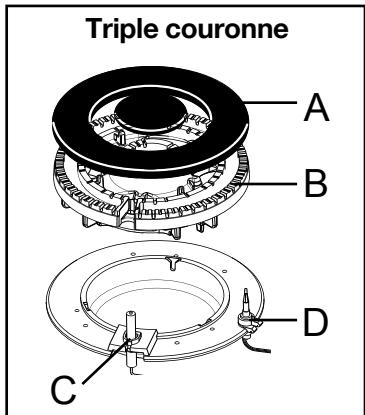 Triple couronne

A

B

D

C