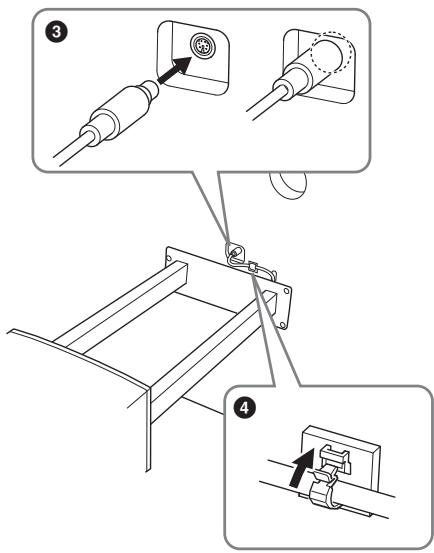 3

4