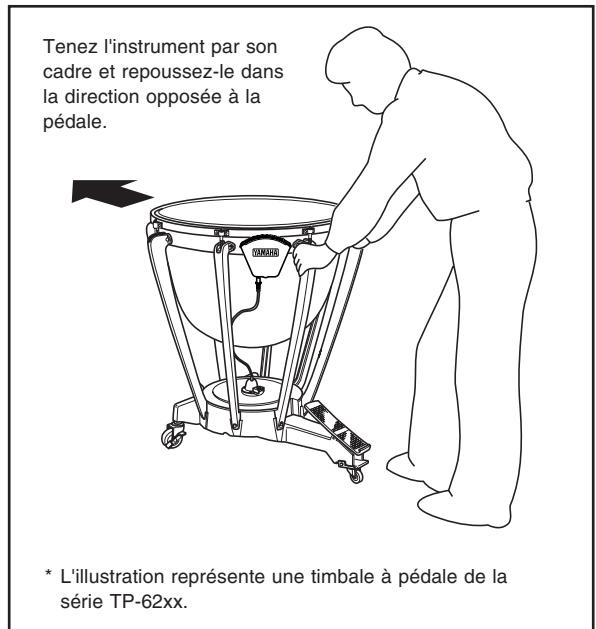 Tenez l'instrument par son cadre et repoussez-le dans la direction opposée à la pédale.

YAMAHA

* L'illustration représente une timbale à pédale de la série TP-62xx.