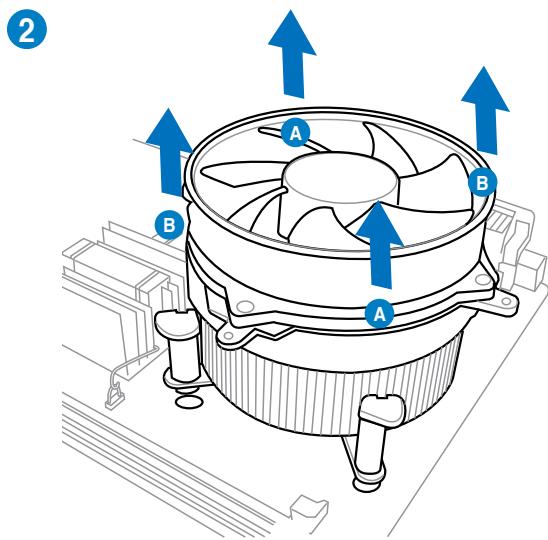 2

A

B

B

A