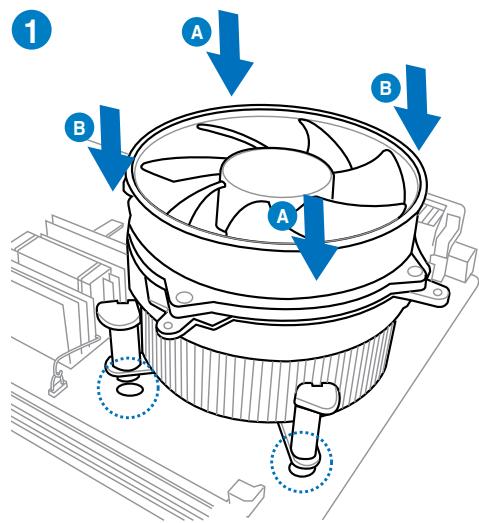 1

A

B

B

A