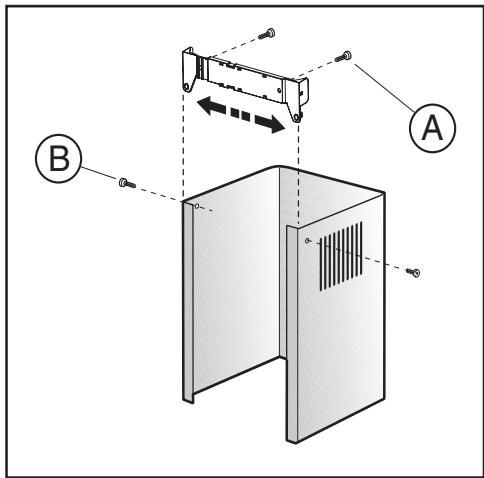 A
B