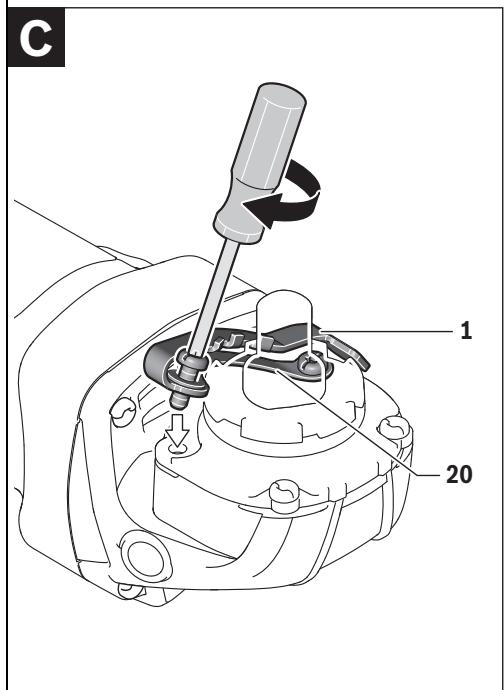 C

1

20