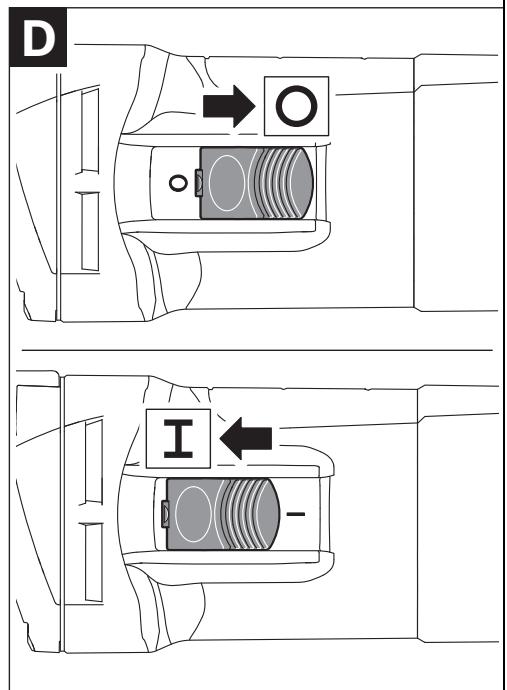 D

O

O

I

I